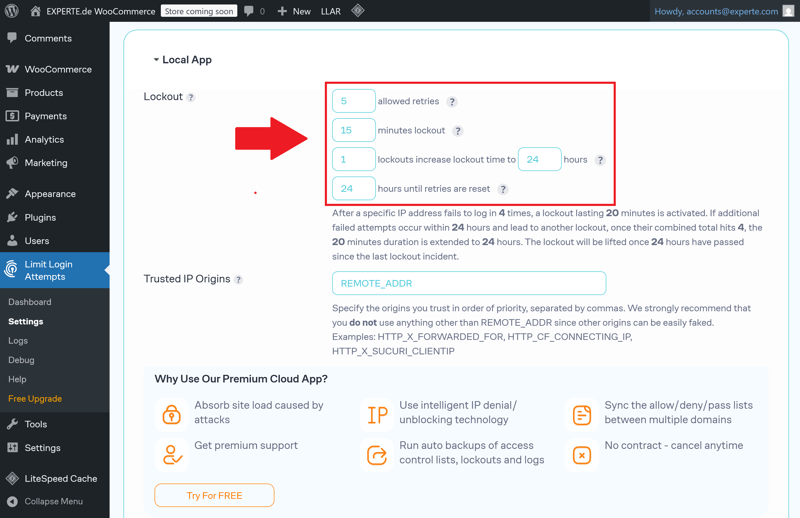 EXPERTE.de WooCommerce Store coming soon 0 New LLAR

Howdy, accounts@experte.com

Comments
WooCommerce
Products
Payments
Analytics
Marketing
Appearance
Plugins
Users
Limit Login Attempts
Dashboard
Settings
Logs
Debug
Help
Free Upgrade
Tools
Settings
LiteSpeed Cache
Collapse Menu

Local App

Lockout ?

5 allowed retries ?
15 minutes lockout ?
1 lockouts increase lockout time to 24 hours ?
24 hours until retries are reset ?

After a specific IP address fails to log in 4 times, a lockout lasting 20 minutes is activated. If additional failed attempts occur within 24 hours and lead to another lockout, once their combined total hits 4, the 20 minutes duration is extended to 24 hours. The lockout will be lifted once 24 hours have passed since the last lockout incident.

Trusted IP Origins ?

REMOTE_ADDR

Specify the origins you trust in order of priority, separated by commas. We strongly recommend that you do not use anything other than REMOTE_ADDR since other origins can be easily faked. Examples: HTTP_X_FORWARDED_FOR, HTTP_CF_CONNECTING_IP, HTTP_X_SUCURI_CLIENTIP

Why Use Our Premium Cloud App?

Absorb site load caused by attacks
Use intelligent IP denial/ unblocking technology
Sync the allow/deny/pass lists between multiple domains
Get premium support
Run auto backups of access control lists, lockouts and logs
No contract - cancel anytime

Try For FREE