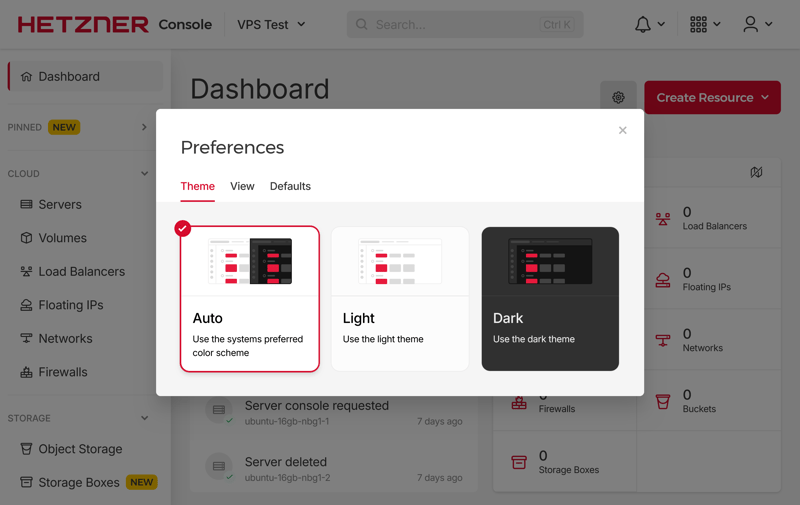 HETZNER Console VPS Test Search... Ctrl K

Dashboard

PINNED NEW

CLOUD

Servers

Volumes

Load Balancers

Floating IPs

Networks

Firewalls

STORAGE

Object Storage

Storage Boxes NEW

Dashboard

Create Resource

Preferences

Theme View Defaults

Auto
Use the systems preferred color scheme

Light
Use the light theme

Dark
Use the dark theme

0
Load Balancers

0
Floating IPs

0
Networks

0
Firewalls

0
Buckets

0
Storage Boxes

Server console requested
ubuntu-16gb-nbg1-1
7 days ago

Server deleted
ubuntu-16gb-nbg1-2
7 days ago